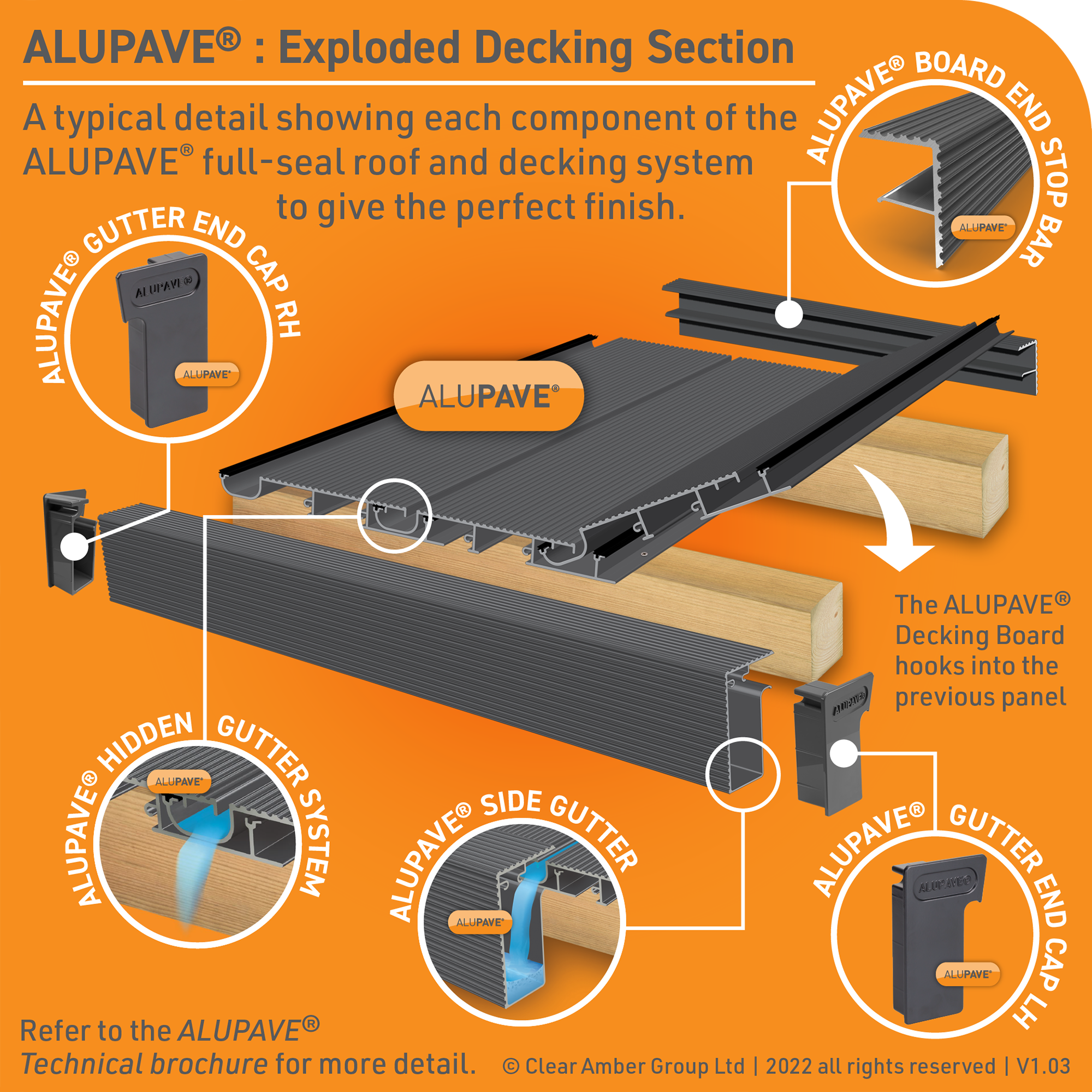 ALUPAVE® : Exploded Decking Section

A typical detail showing each component of the ALUPAVE® full-seal roof and decking system to give the perfect finish.

ALUPAVE® BOARD END STOP BAR

ALUPAVE®

ALUPAVE® GUTTER END CAP RH

ALUPAVE®

ALUPAVE®

ALUPAVE®

The ALUPAVE® Decking Board hooks into the previous panel

ALUPAVE®

ALUPAVE® HIDDEN GUTTER SYSTEM

ALUPAVE®

ALUPAVE® SIDE GUTTER

ALUPAVE®

ALUPAVE® GUTTER END CAP LH

ALUPAVE®

ALUPAVE®

Refer to the ALUPAVE® Technical brochure for more detail.

© Clear Amber Group Ltd | 2022 all rights reserved | V1.03